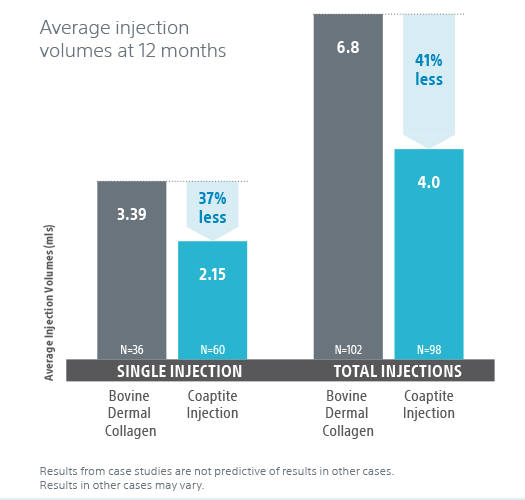 Average injection volumes at 12 months

Average Injection Volumes (mls)

3.39

37% less

2.15

N=36

N=60

6.8

41% less

4.0

N=102

N=98

SINGLE INJECTION

TOTAL INJECTIONS

Bovine Dermal Collagen

Coaptite Injection

Bovine Dermal Collagen

Coaptite Injection

Results from case studies are not predictive of results in other cases.
Results in other cases may vary.